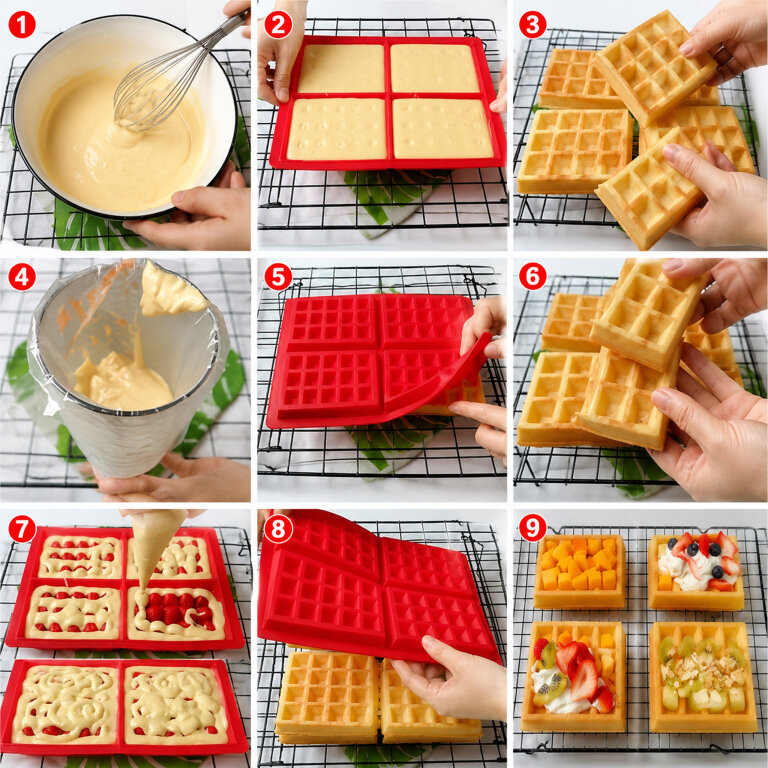 1

2

3

4

5

6

7

8

9