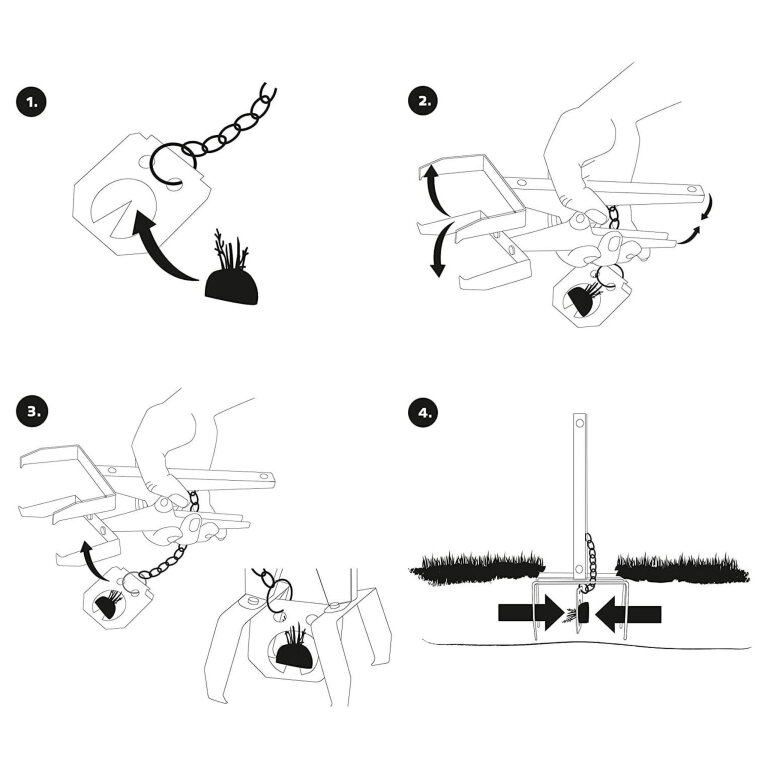 1.

2.

3.

4.