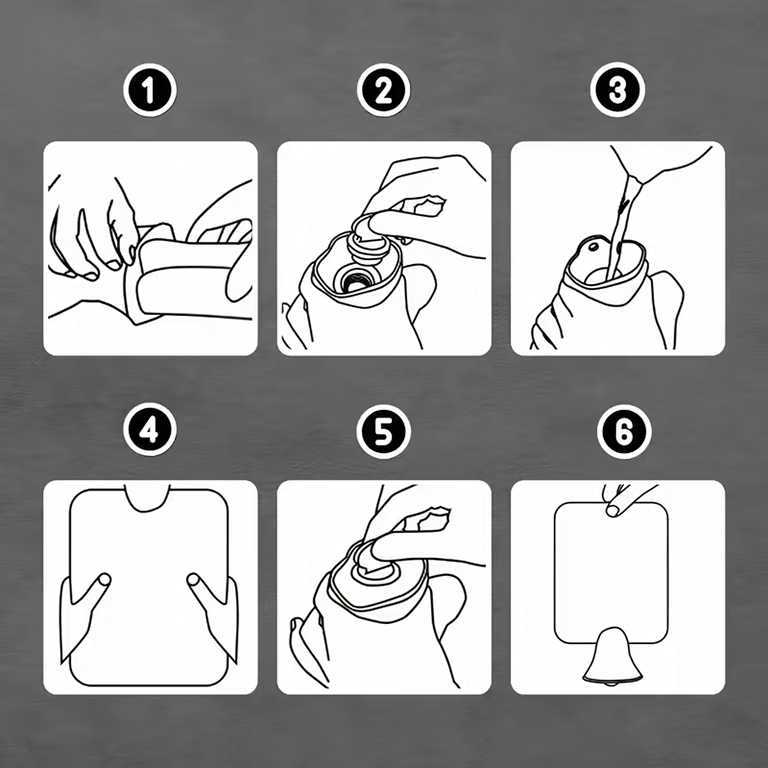 1

2

3

4

5

6