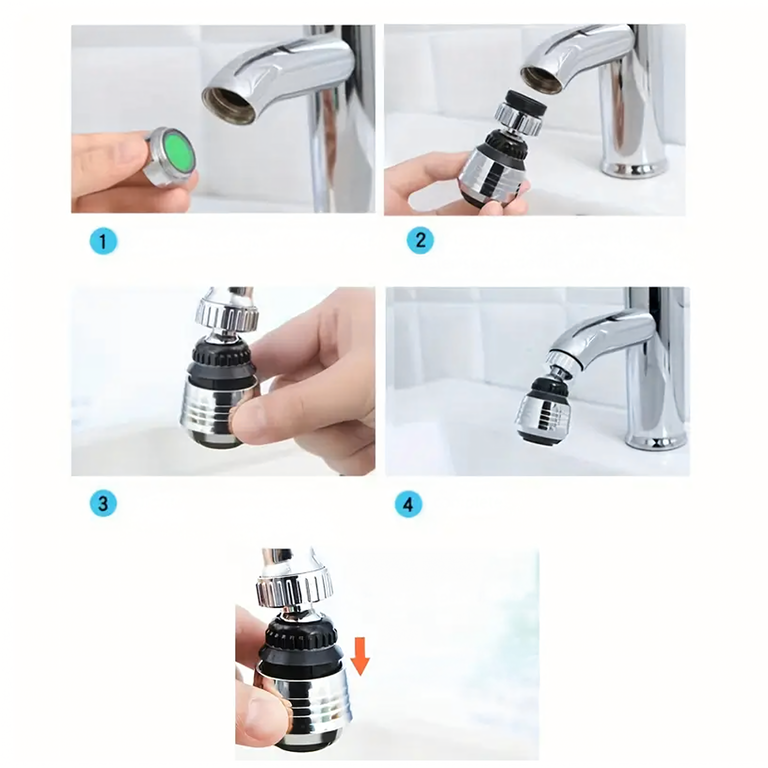 1

2

3

4